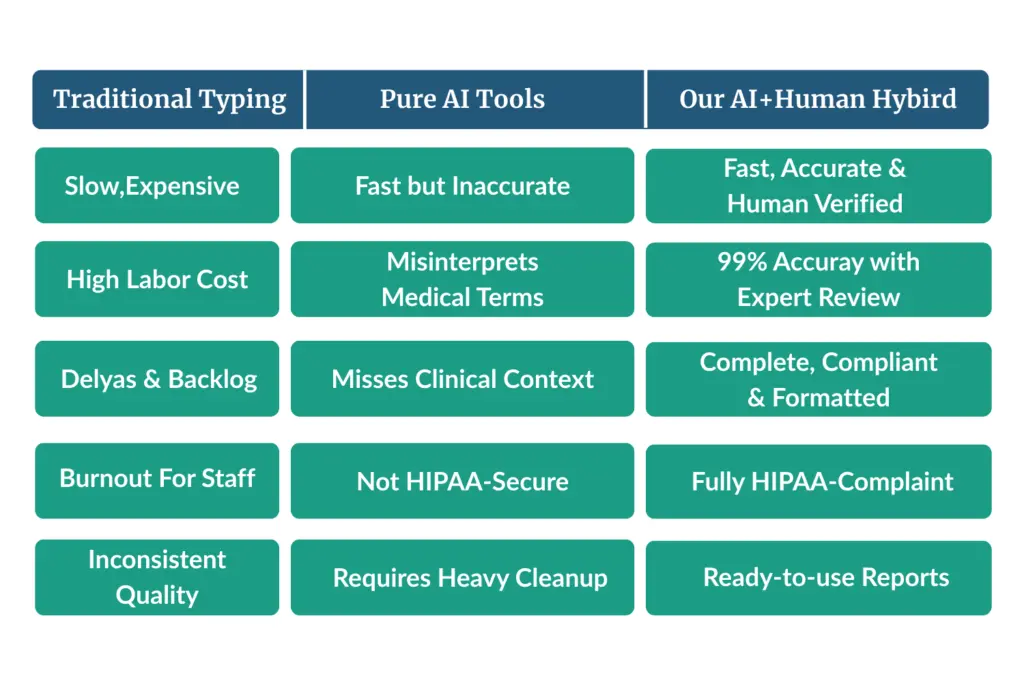 | Traditional Typing | Pure AI Tools | Our AI+Human Hybird |
|---|---|---|
| Slow,Expensive | Fast but Inaccurate | Fast, Accurate & Human Verified |
| High Labor Cost | Misinterprets Medical Terms | 99% Accuray with Expert Review |
| Delyas & Backlog | Misses Clinical Context | Complete, Compliant & Formatted |
| Burnout For Staff | Not HIPAA-Secure | Fully HIPAA-Complaint |
| Inconsistent Quality | Requires Heavy Cleanup | Ready-to-use Reports |